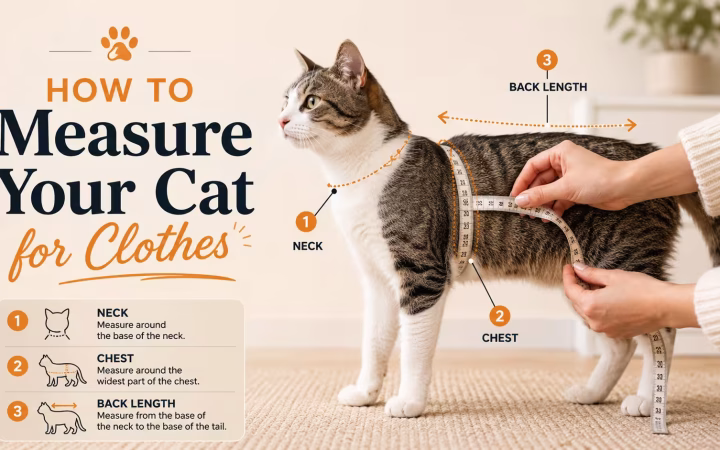 HOW TO
Measure Your Cat
for Clothes

1 NECK
Measure around the base of the neck.

2 CHEST
Measure around the widest part of the chest.

3 BACK LENGTH
Measure from the base of the neck to the base of the tail.

3
BACK LENGTH

1
NECK

2
CHEST